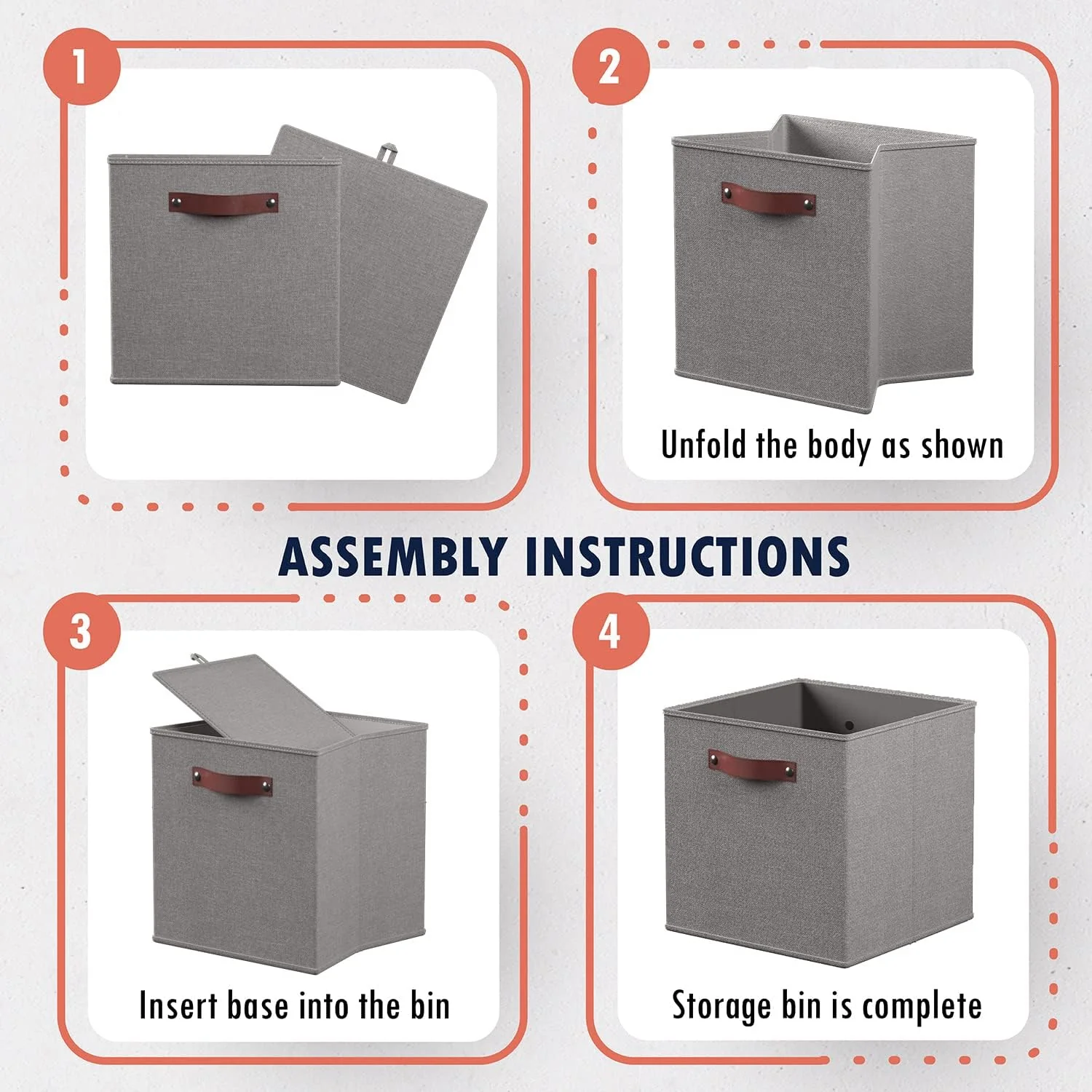 1

2

Unfold the body as shown

ASSEMBLY INSTRUCTIONS

3

Insert base into the bin

4

Storage bin is complete